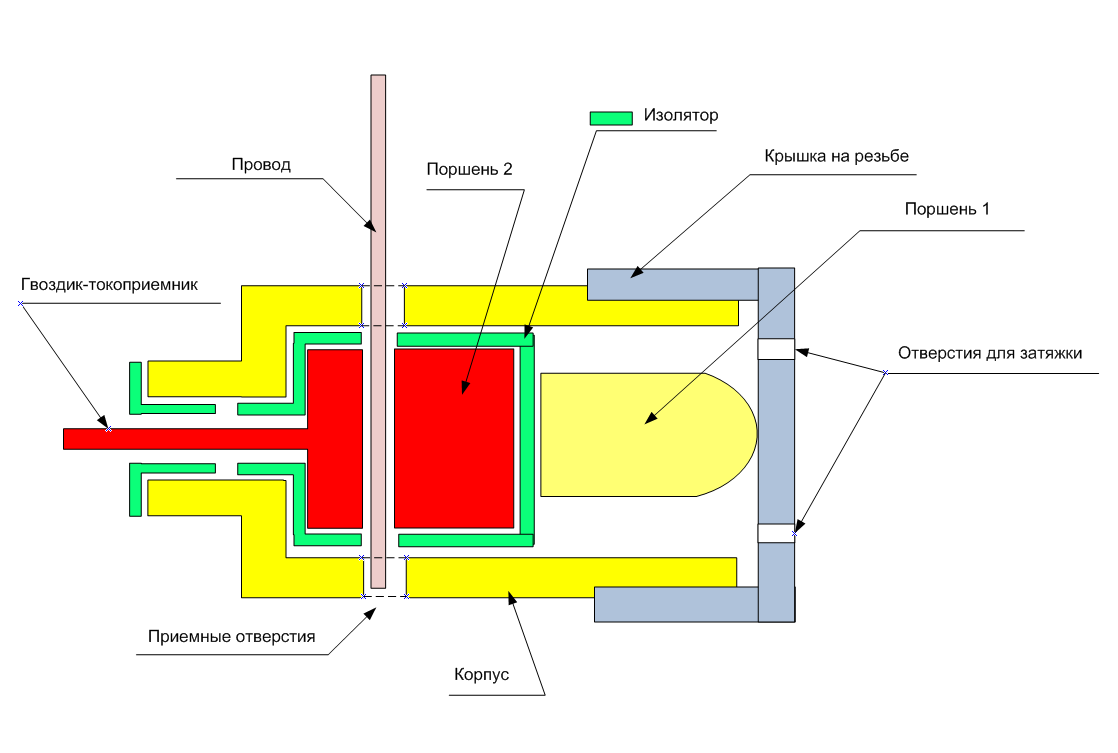 Изолятор

Провод

Поршень 2

Крышка на резьбе

Поршень 1

Гвоздик-токоприемник

Отверстия для затяжки

Приемные отверстия

Корпус