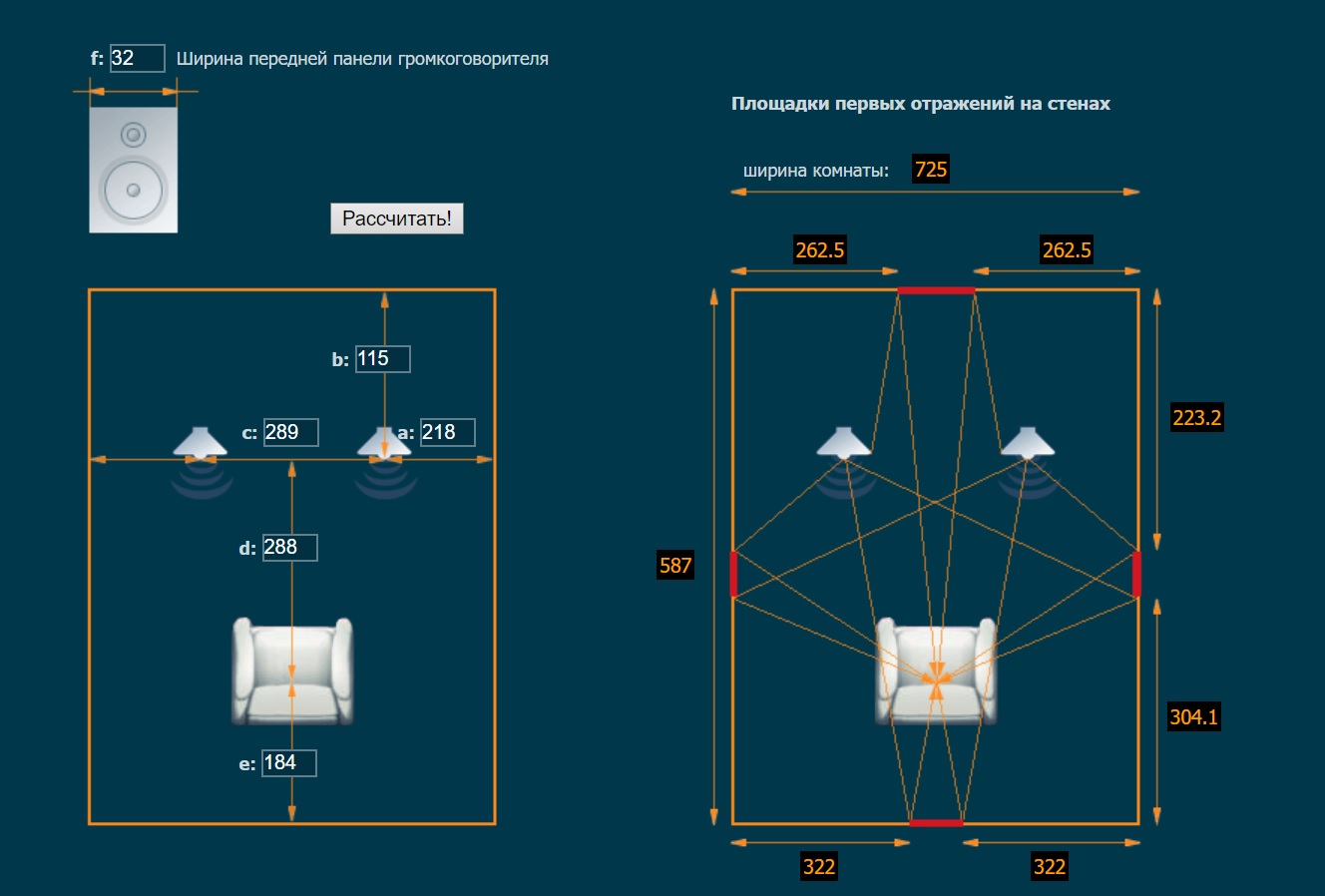 f: 32 Ширина передней панели громкоговорителя

Рассчитать!

b: 115

c: 289

a: 218

d: 288

e: 184

Площадки первых отражений на стенах

ширина комнаты: 725

262.5

262.5

223.2

587

304.1

322

322