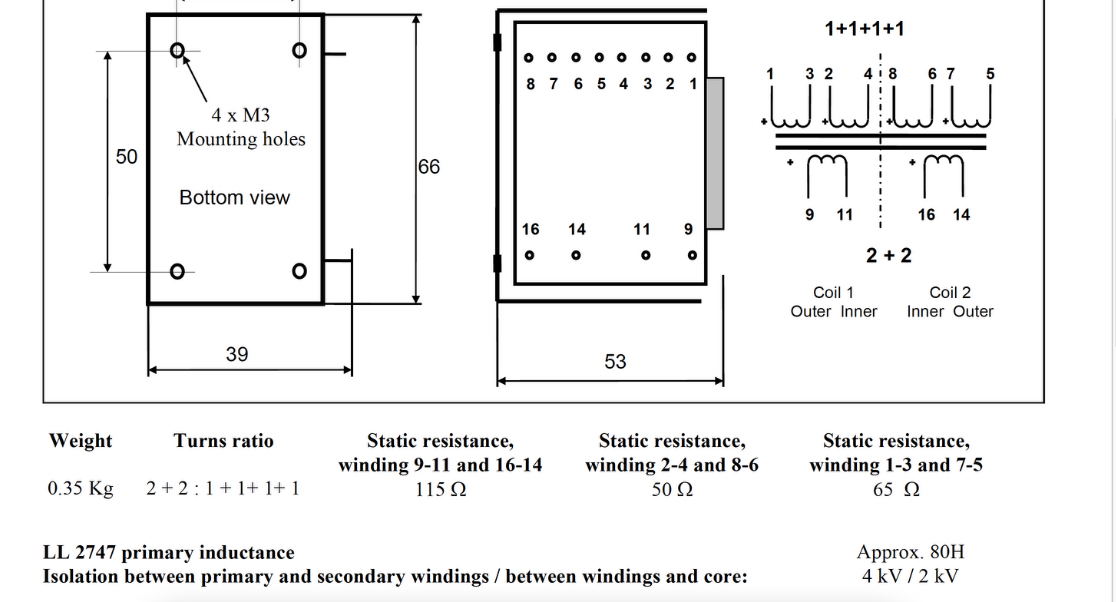 4 x M3
Mounting holes

50

Bottom view

66

39

8 7 6 5 4 3 2 1

16 14 11 9

53

1+1+1+1

1 3 2 4 8 6 7 5

9 11 16 14

2 + 2

Coil 1
Outer Inner

Coil 2
Inner Outer

| Weight | Turns ratio | Static resistance, winding 9-11 and 16-14 | Static resistance, winding 2-4 and 8-6 | Static resistance, winding 1-3 and 7-5 |
|---|---|---|---|---|
| 0.35 Kg | 2 + 2 : 1 + 1+ 1+ 1 | 115 Ω | 50 Ω | 65 Ω |

LL 2747 primary inductance Approx. 80H
Isolation between primary and secondary windings / between windings and core: 4 kV / 2 kV