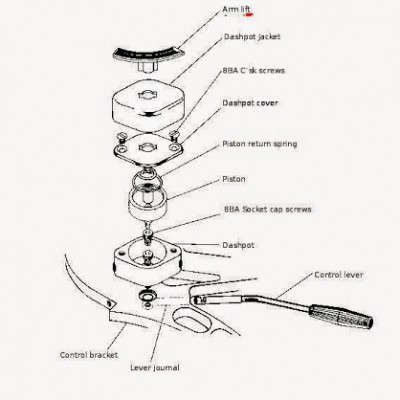 Arm lift
Dashpot jacket
8BA C'sk screws
Dashpot cover
Piston return spring
Piston
8BA Socket cap screws
Dashpot
Control lever
Control bracket
Lever journal