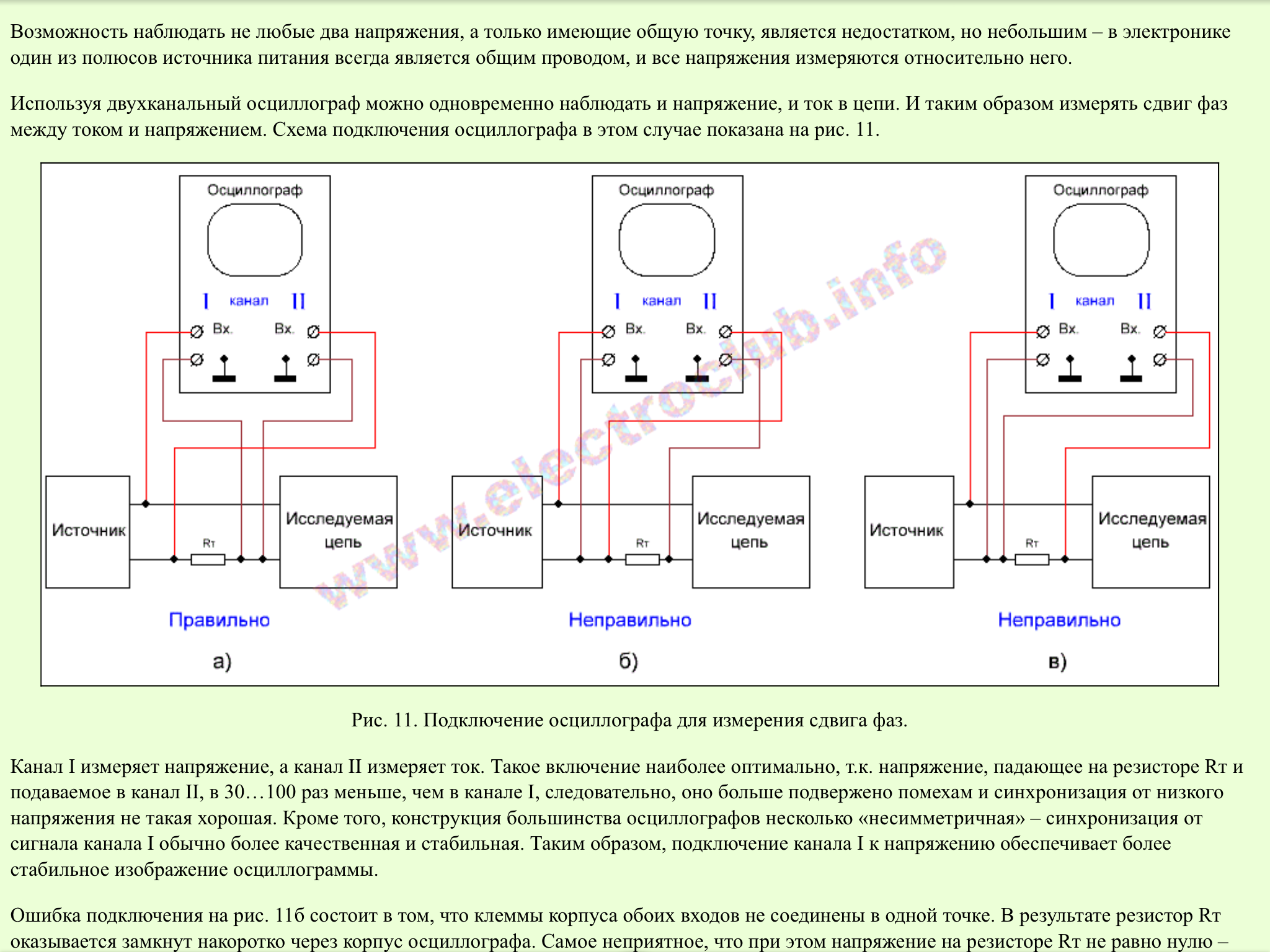 Возможность наблюдать не любые два напряжения, а только имеющие общую точку, является недостатком, но небольшим – в электронике один из полюсов источника питания всегда является общим проводом, и все напряжения измеряются относительно него.

Используя двухканальный осциллограф можно одновременно наблюдать и напряжение, и ток в цепи. И таким образом измерять сдвиг фаз между током и напряжением. Схема подключения осциллографа в этом случае показана на рис. 11.

Осциллограф
I канал II
Вх. Вх.
Источник
Rт
Исследуемая цепь
Правильно
а)

Осциллограф
I канал II
Вх. Вх.
Источник
Rт
Исследуемая цепь
Неправильно
б)

Осциллограф
I канал II
Вх. Вх.
Источник
Rт
Исследуемая цепь
Неправильно
в)

www.electroclub.info

Рис. 11. Подключение осциллографа для измерения сдвига фаз.

Канал I измеряет напряжение, а канал II измеряет ток. Такое включение наиболее оптимально, т.к. напряжение, падающее на резисторе Rт и подаваемое в канал II, в 30…100 раз меньше, чем в канале I, следовательно, оно больше подвержено помехам и синхронизация от низкого напряжения не такая хорошая. Кроме того, конструкция большинства осциллографов несколько «несимметричная» – синхронизация от сигнала канала I обычно более качественная и стабильная. Таким образом, подключение канала I к напряжению обеспечивает более стабильное изображение осциллограммы.

Ошибка подключения на рис. 11б состоит в том, что клеммы корпуса обоих входов не соединены в одной точке. В результате резистор Rт оказывается замкнут накоротко через корпус осциллографа. Самое неприятное, что при этом напряжение на резисторе Rт не равно нулю –