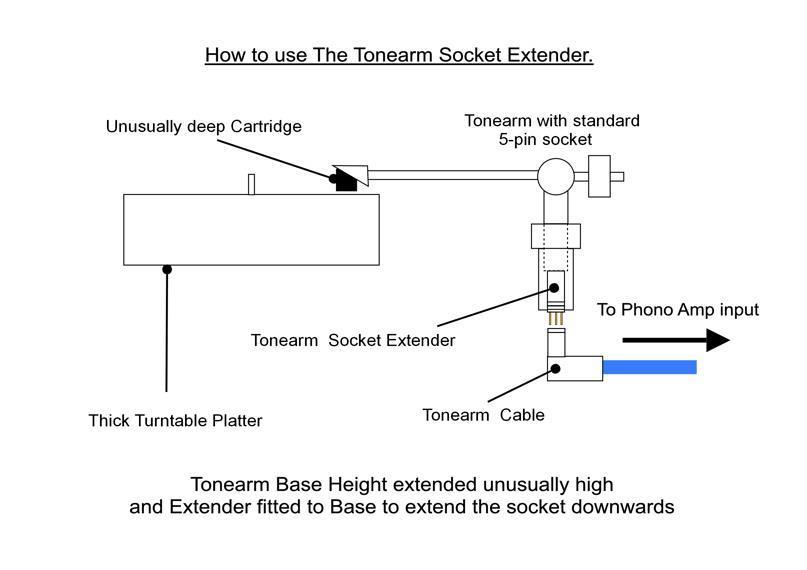 How to use The Tonearm Socket Extender.

Unusually deep Cartridge

Tonearm with standard 5-pin socket

To Phono Amp input

Tonearm Socket Extender

Tonearm Cable

Thick Turntable Platter

Tonearm Base Height extended unusually high
and Extender fitted to Base to extend the socket downwards